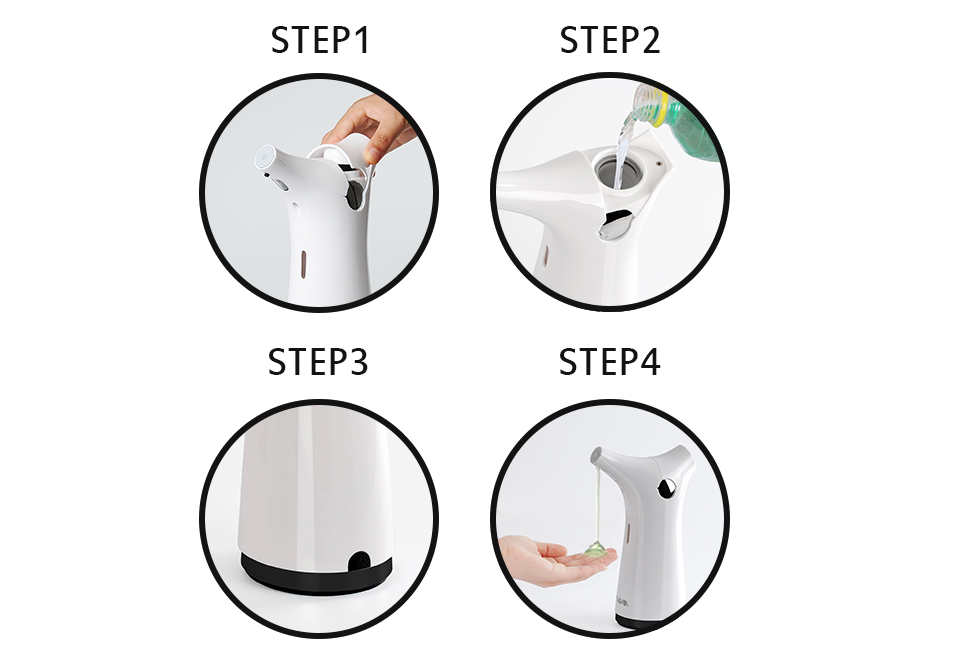 STEP1

STEP2

STEP3

STEP4