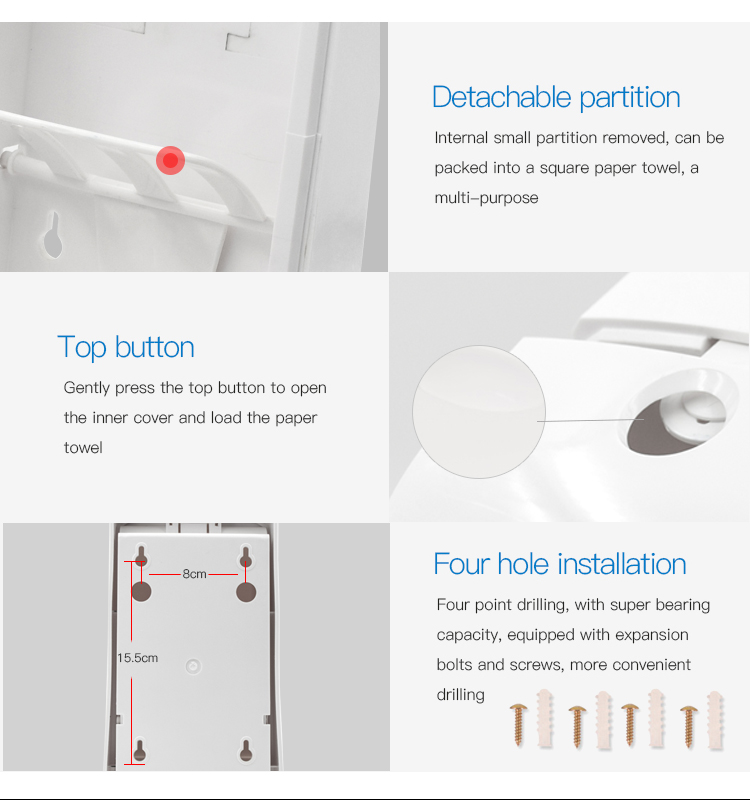 Detachable partition

Internal small partition removed, can be packed into a square paper towel, a multi-purpose

Top button

Gently press the top button to open the inner cover and load the paper towel

8cm

15.5cm

Four hole installation

Four point drilling, with super bearing capacity, equipped with expansion bolts and screws, more convenient drilling