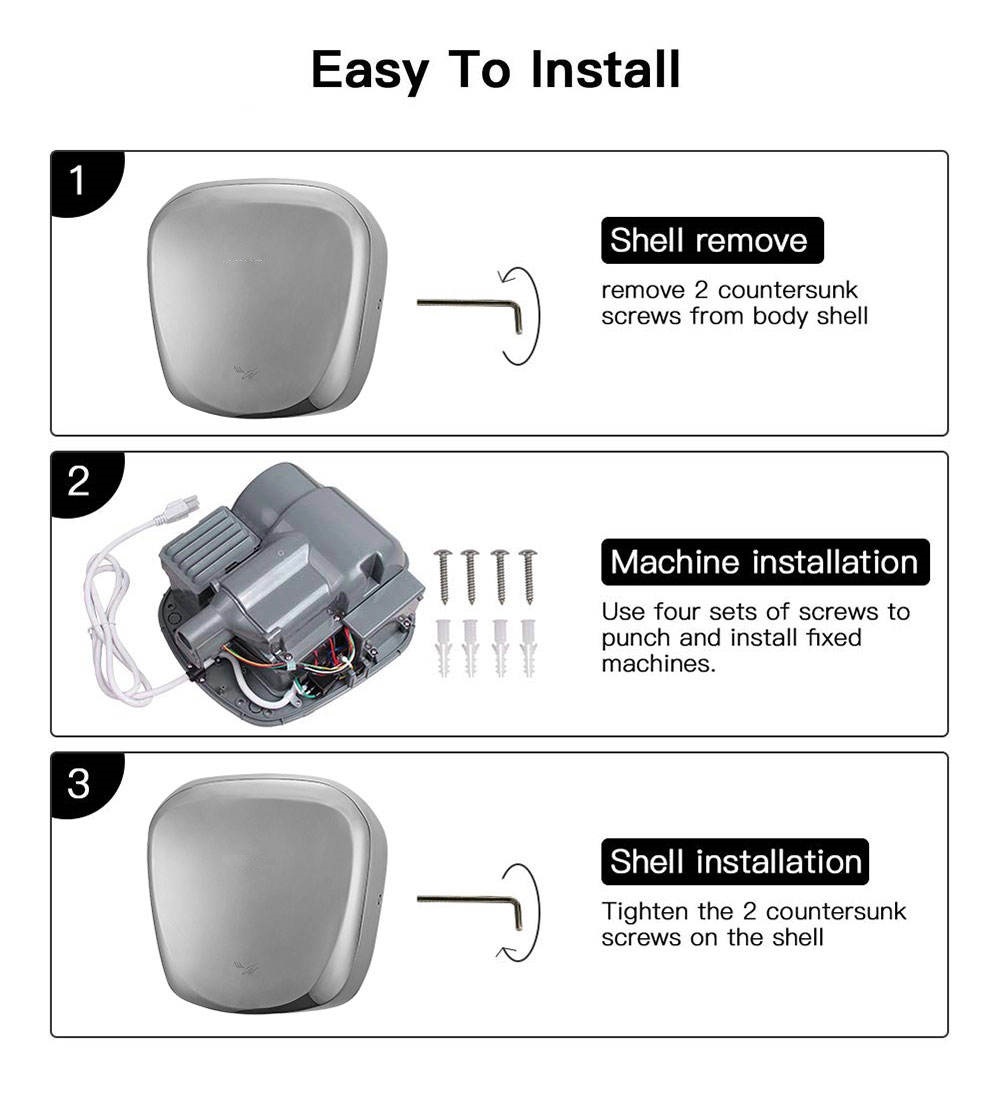 Easy To Install

1

Shell remove

remove 2 countersunk screws from body shell

2

Machine installation

Use four sets of screws to punch and install fixed machines.

3

Shell installation

Tighten the 2 countersunk screws on the shell