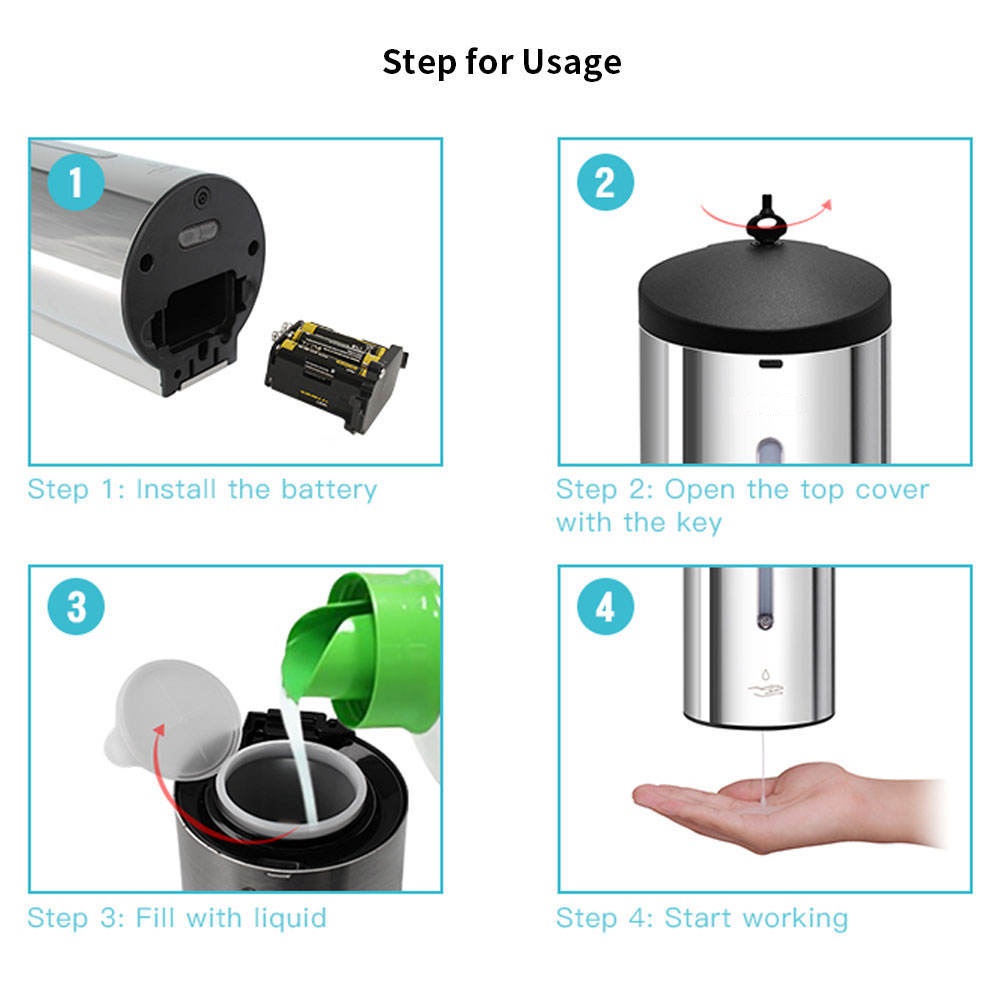 Step for Usage

1

Step 1: Install the battery

2

Step 2: Open the top cover with the key

3

Step 3: Fill with liquid

4

Step 4: Start working